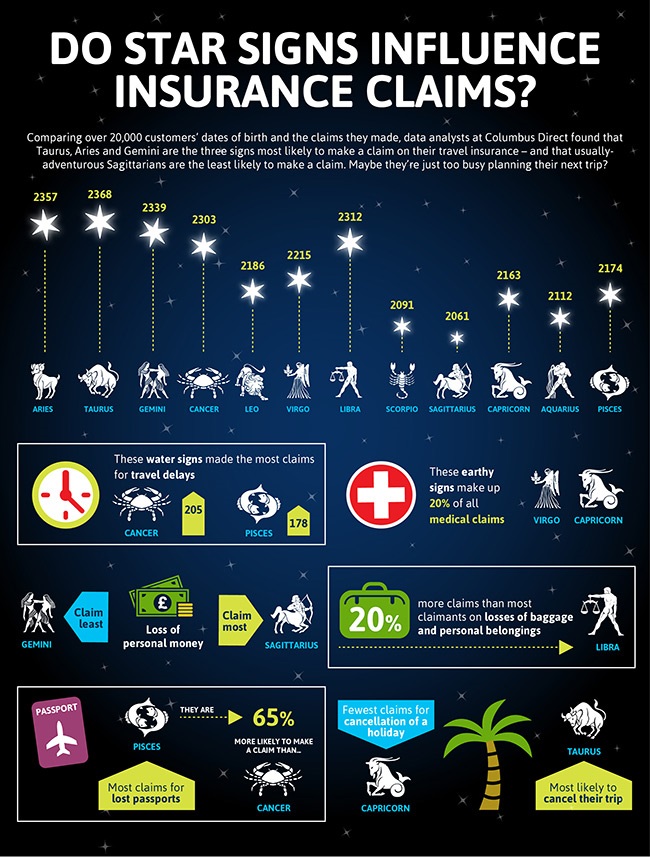 DO STAR SIGNS INFLUENCE INSURANCE CLAIMS?

Comparing over 20,000 customers' dates of birth and the claims they made, data analysts at Columbus Direct found that Taurus, Aries and Gemini are the three signs most likely to make a claim on their travel insurance – and that usually-adventurous Sagittarians are the least likely to make a claim. Maybe they're just too busy planning their next trip?

2357 ARIES
2368 TAURUS
2339 GEMINI
2303 CANCER
2186 LEO
2215 VIRGO
2312 LIBRA
2091 SCORPIO
2061 SAGITTARIUS
2163 CAPRICORN
2112 AQUARIUS
2174 PISCES

These water signs made the most claims for travel delays

CANCER 205

PISCES 178

These earthy signs make up 20% of all medical claims

VIRGO CAPRICORN

GEMINI

Claim least

£

Loss of personal money

Claim most

SAGITTARIUS

20% more claims than most claimants on losses of baggage and personal belongings

LIBRA

PASSPORT

PISCES

THEY ARE 65% MORE LIKELY TO MAKE A CLAIM THAN...

CANCER

Most claims for lost passports

Fewest claims for cancellation of a holiday

CAPRICORN

TAURUS

Most likely to cancel their trip